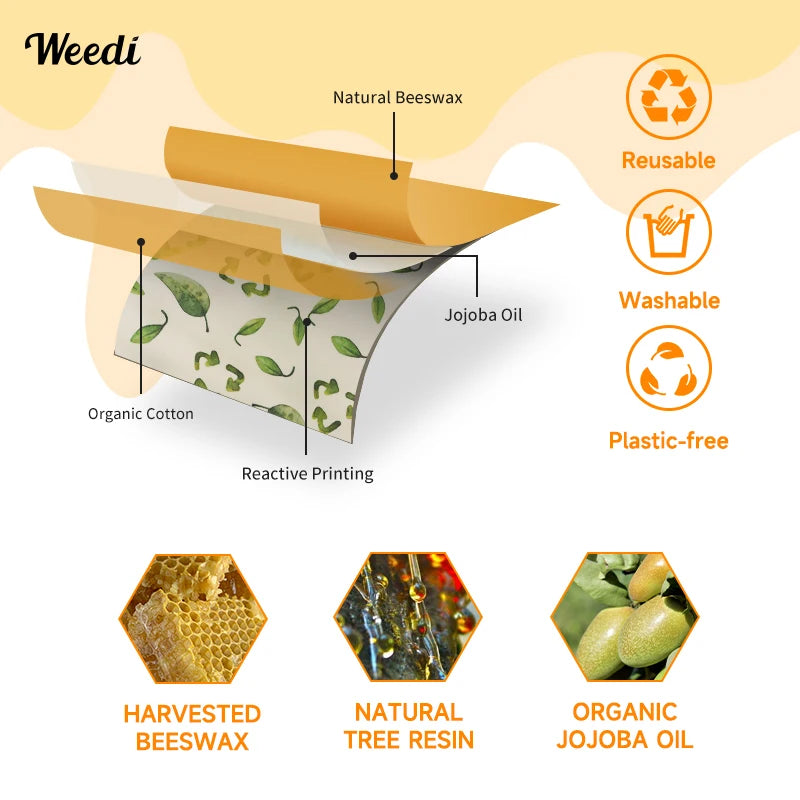 Weedi

Natural Beeswax

Jojoba Oil

Organic Cotton

Reactive Printing

Reusable

Washable

Plastic-free

HARVESTED BEESWAX

NATURAL TREE RESIN

ORGANIC JOJOBA OIL