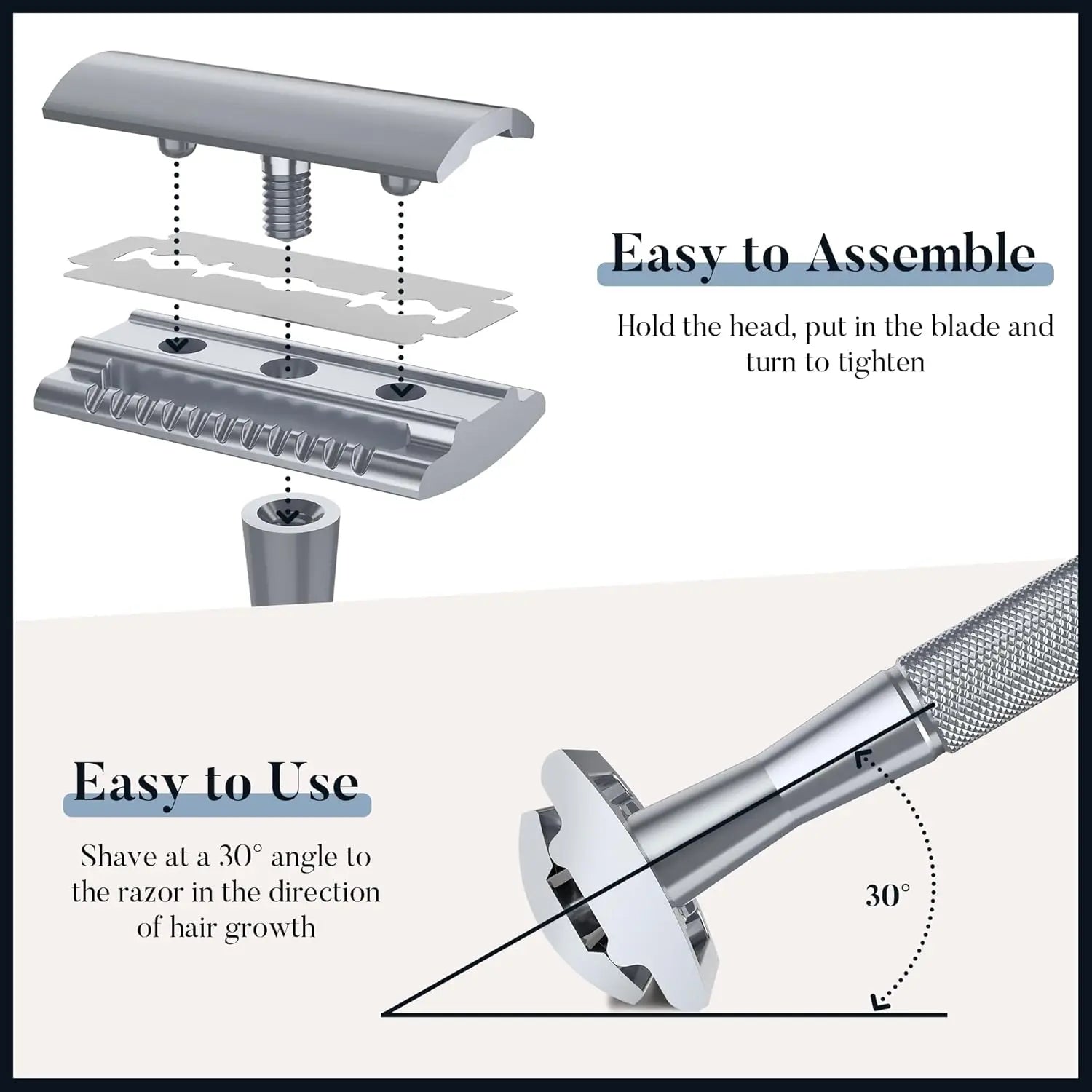 Easy to Assemble

Hold the head, put in the blade and turn to tighten

Easy to Use

Shave at a 30° angle to the razor in the direction of hair growth

30°