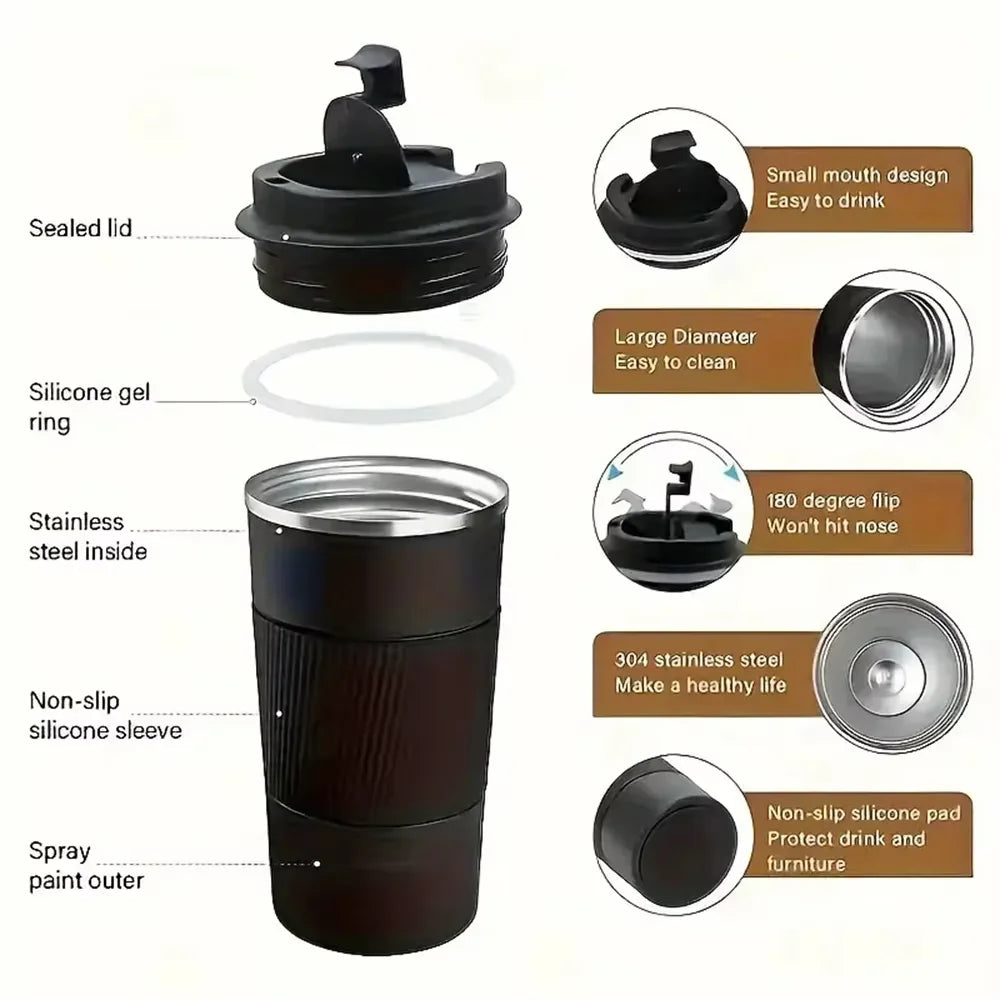 Sealed lid

Silicone gel ring

Stainless steel inside

Non-slip silicone sleeve

Spray paint outer

Small mouth design
Easy to drink

Large Diameter
Easy to clean

180 degree flip
Won't hit nose

304 stainless steel
Make a healthy life

Non-slip silicone pad
Protect drink and furniture